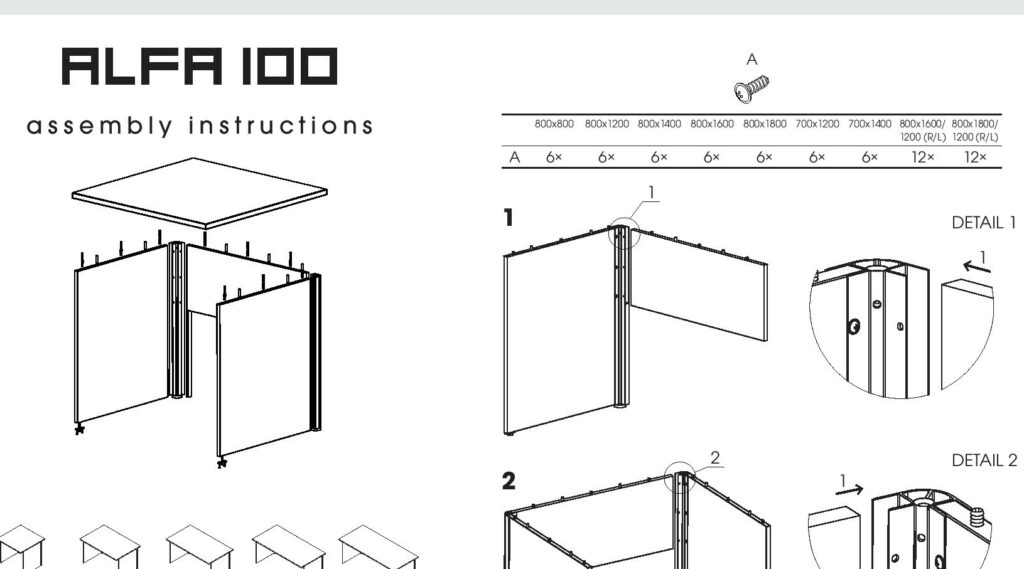 ALFA 100

assembly instructions

A

| | 800x800 | 800x1200 | 800x1400 | 800x1600 | 800x1800 | 700x1200 | 700x1400 | 800x1600/ 1200 (R/L) | 800x1800/ 1200 (R/L) |
|---|---|---|---|---|---|---|---|---|---|
| A | 6× | 6× | 6× | 6× | 6× | 6× | 6× | 12× | 12× |

1

1

DETAIL 1

1

2

2

DETAIL 2

1